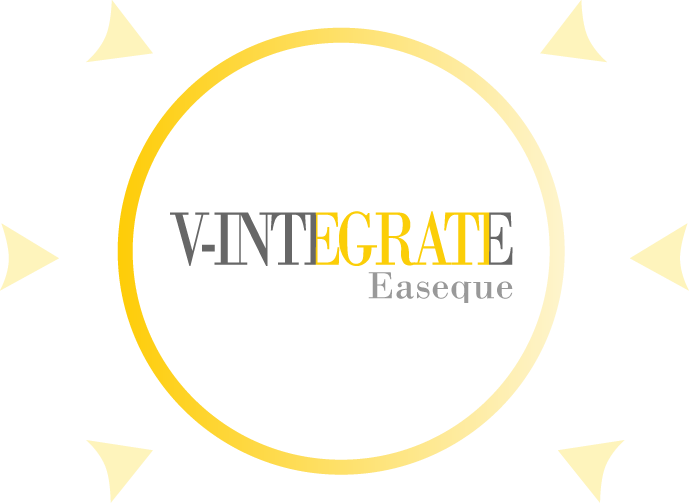 V-INTEGRATE
Easeque