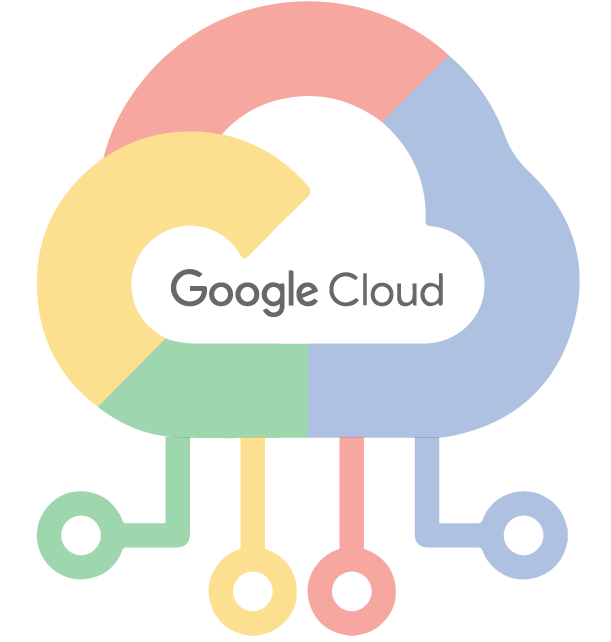 Google Cloud